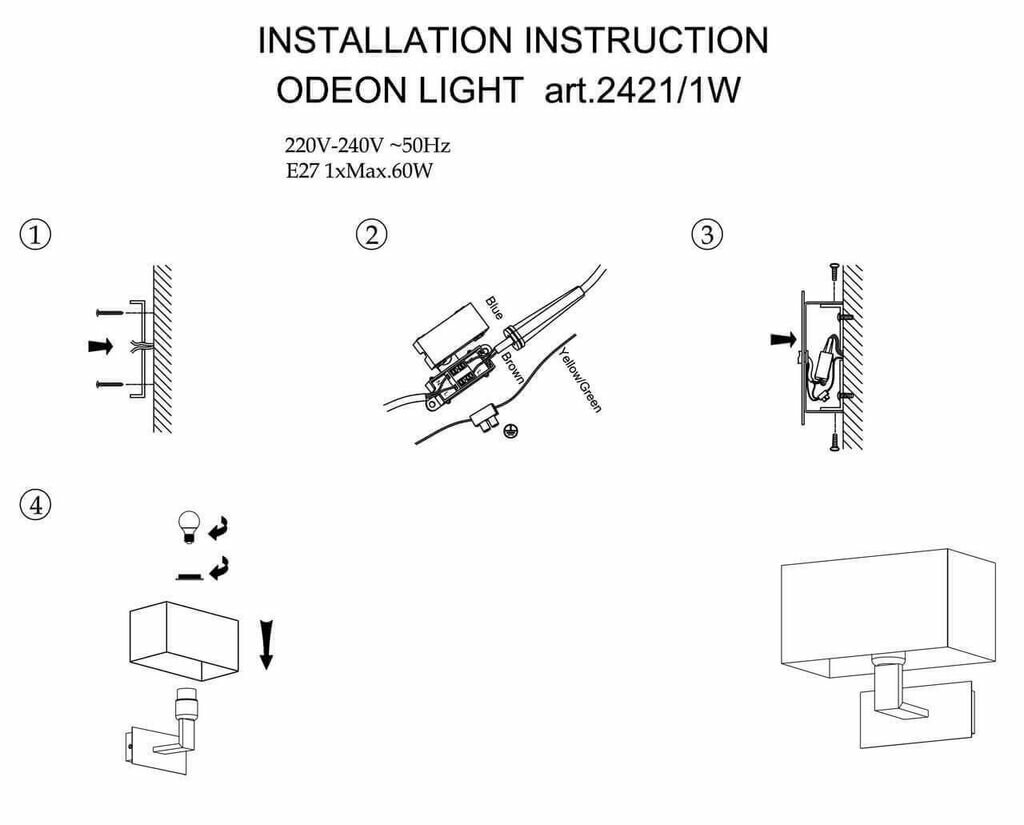 INSTALLATION INSTRUCTION
ODEON LIGHT art.2421/1W

220V-240V ~50Hz
E27 1xMax.60W

①

②

Blue
Brown
Yellow/Green

③

④