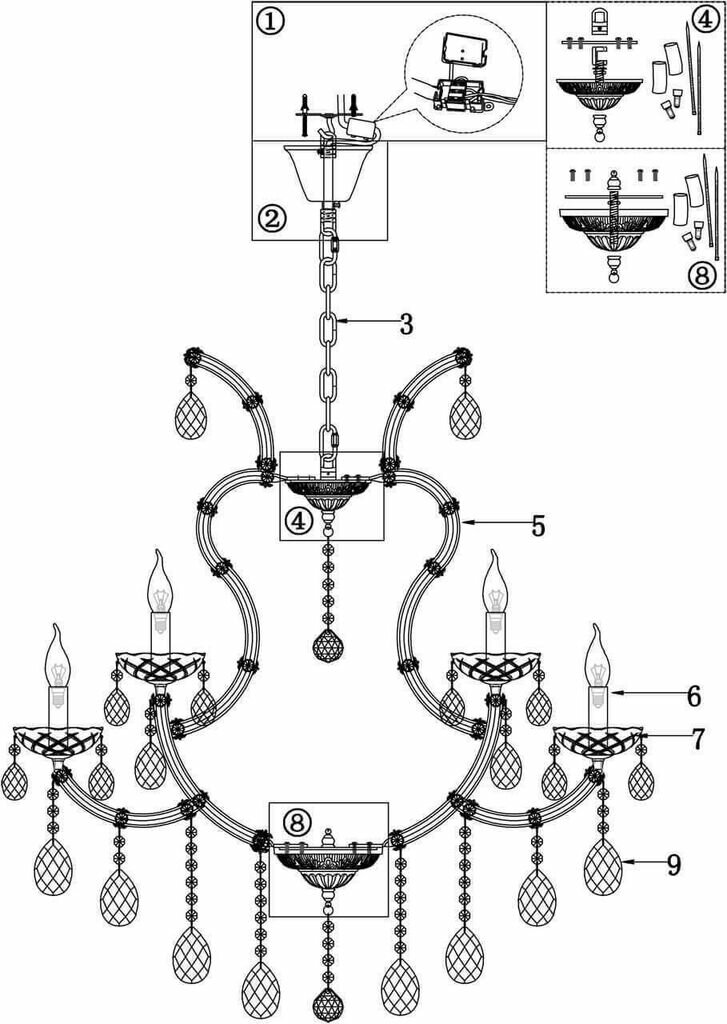 ①

④

②

⑧

3

④

5

6

7

⑧

9